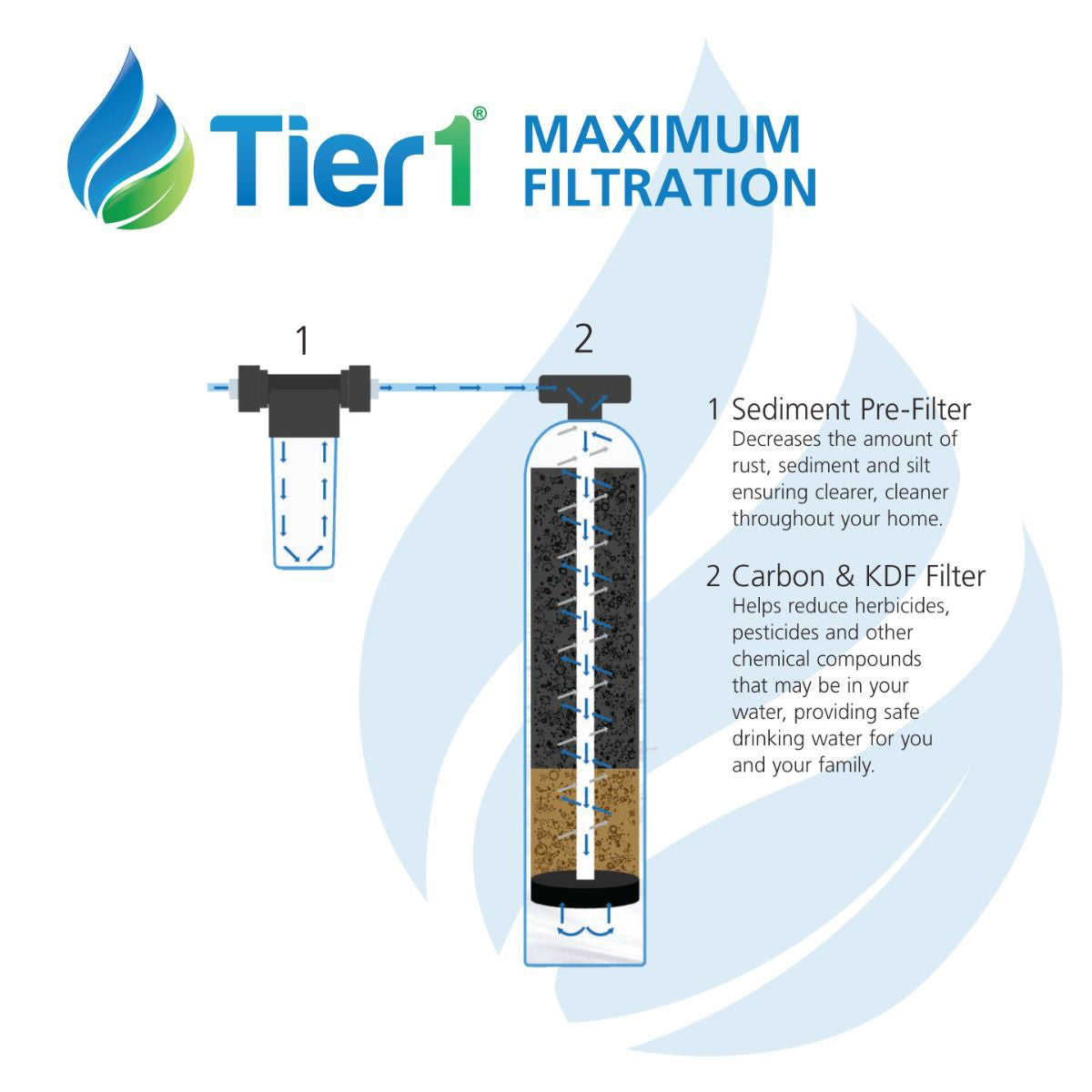 Tier1®

MAXIMUM FILTRATION

1

2

1 Sediment Pre-Filter
Decreases the amount of rust, sediment and silt ensuring clearer, cleaner throughout your home.

2 Carbon & KDF Filter
Helps reduce herbicides, pesticides and other chemical compounds that may be in your water, providing safe drinking water for you and your family.