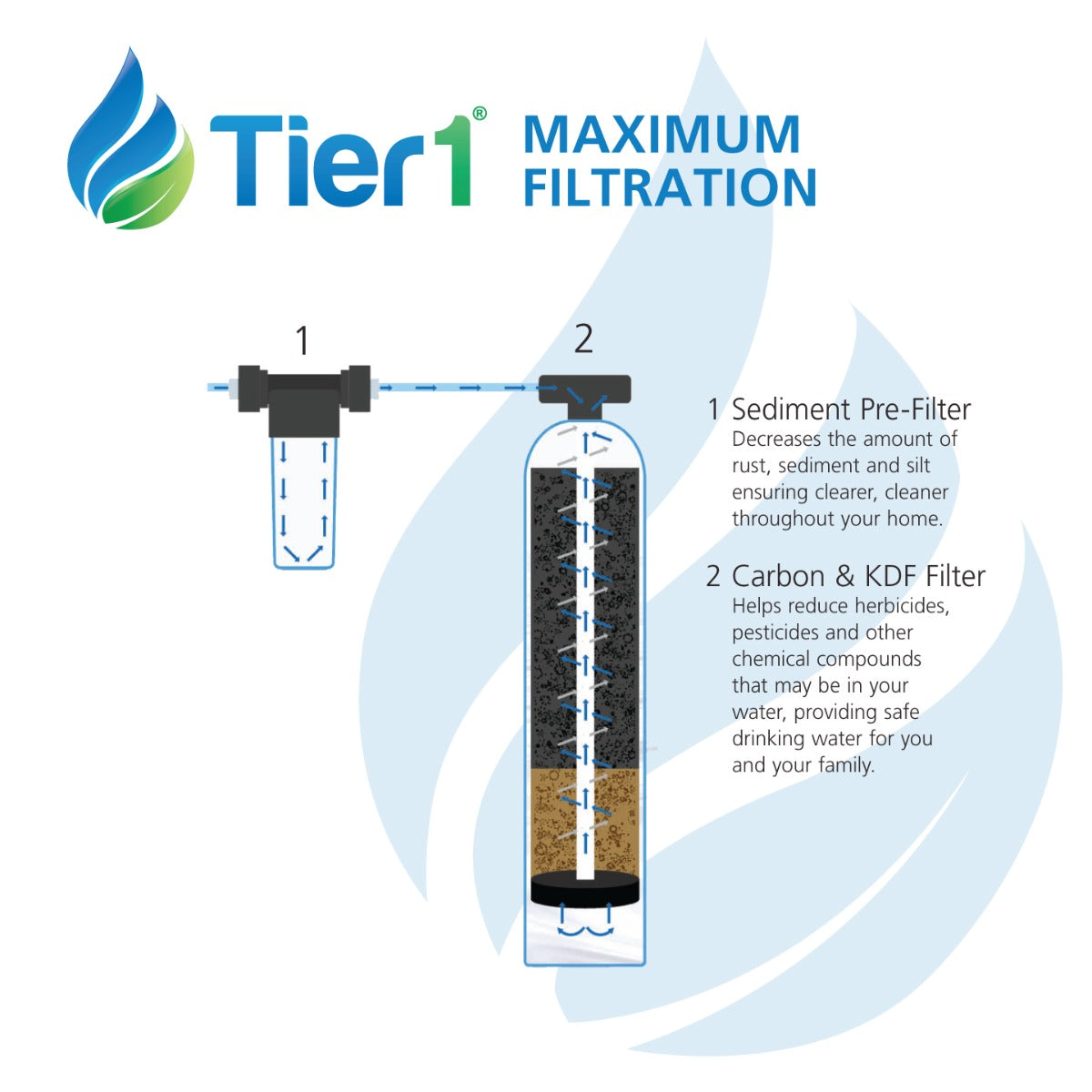 Tier1®

MAXIMUM FILTRATION

1

2

1 Sediment Pre-Filter
Decreases the amount of rust, sediment and silt ensuring clearer, cleaner throughout your home.

2 Carbon & KDF Filter
Helps reduce herbicides, pesticides and other chemical compounds that may be in your water, providing safe drinking water for you and your family.