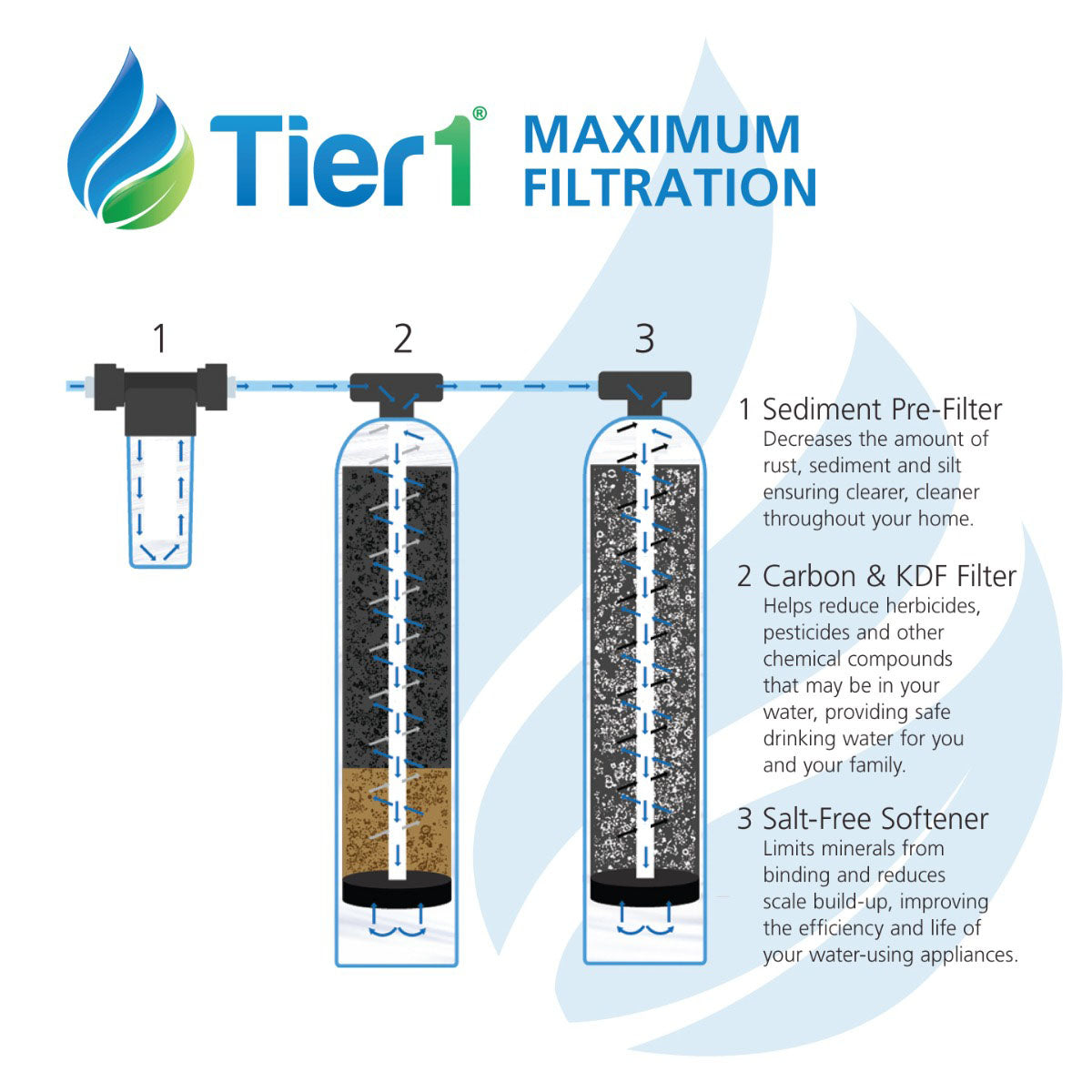 Tier1®

MAXIMUM FILTRATION

1

2

3

1 Sediment Pre-Filter
Decreases the amount of rust, sediment and silt ensuring clearer, cleaner throughout your home.

2 Carbon & KDF Filter
Helps reduce herbicides, pesticides and other chemical compounds that may be in your water, providing safe drinking water for you and your family.

3 Salt-Free Softener
Limits minerals from binding and reduces scale build-up, improving the efficiency and life of your water-using appliances.