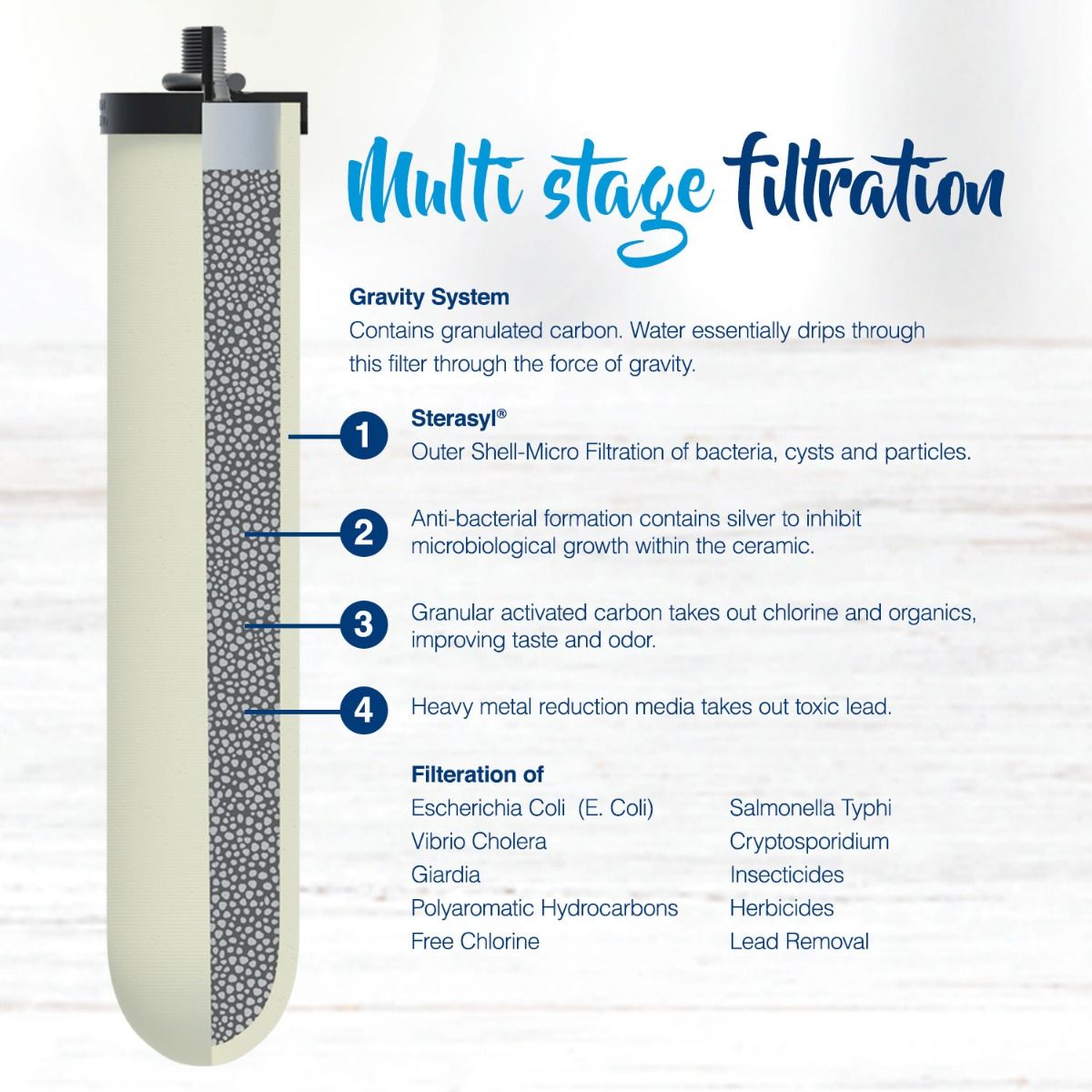 Multi stage filtration

Gravity System
Contains granulated carbon. Water essentially drips through this filter through the force of gravity.

1 Sterasyl®
Outer Shell-Micro Filtration of bacteria, cysts and particles.

2 Anti-bacterial formation contains silver to inhibit microbiological growth within the ceramic.

3 Granular activated carbon takes out chlorine and organics, improving taste and odor.

4 Heavy metal reduction media takes out toxic lead.

Filteration of
Escherichia Coli (E. Coli)
Vibrio Cholera
Giardia
Polyaromatic Hydrocarbons
Free Chlorine

Salmonella Typhi
Cryptosporidium
Insecticides
Herbicides
Lead Removal