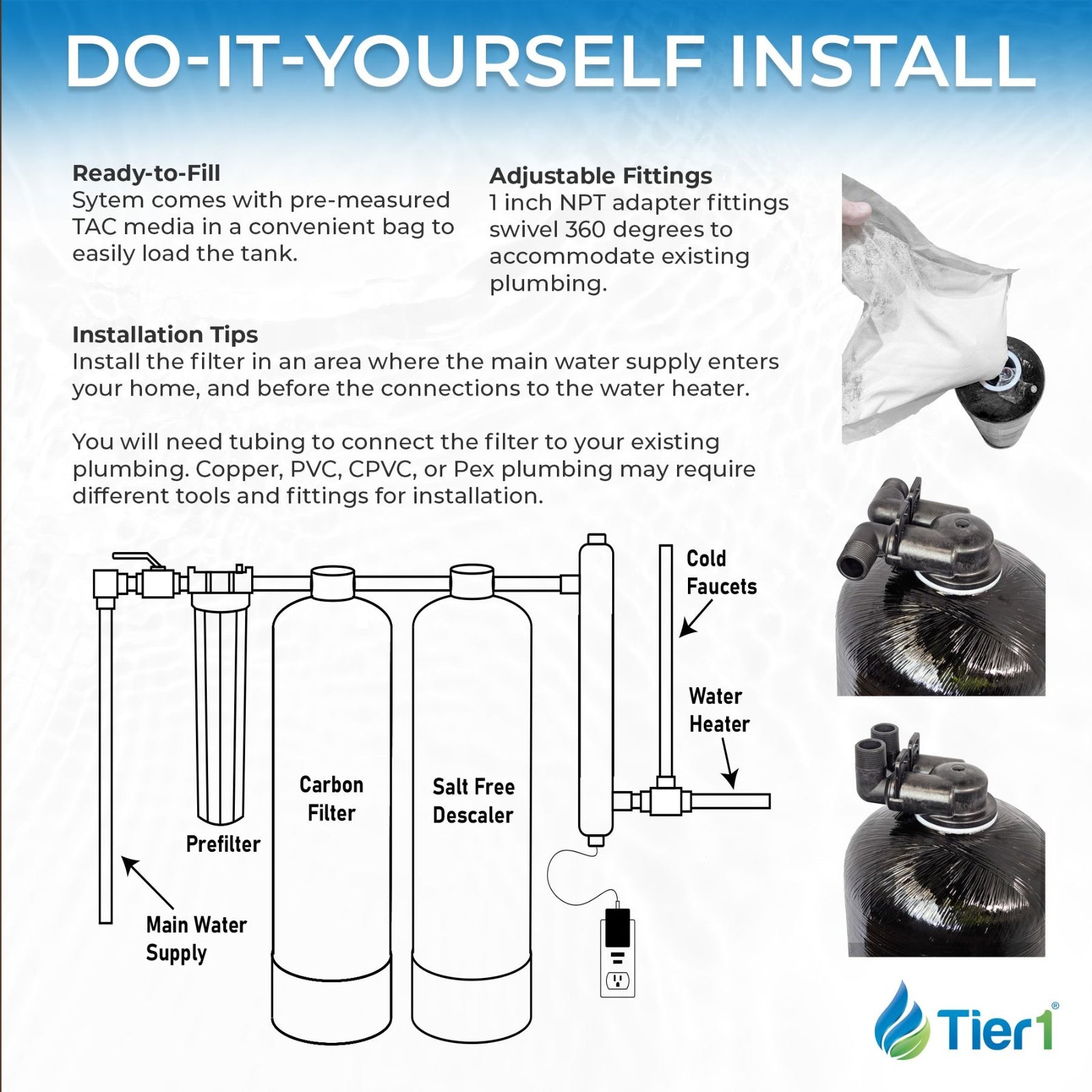 DO-IT-YOURSELF INSTALL

Ready-to-Fill
Sytem comes with pre-measured TAC media in a convenient bag to easily load the tank.

Adjustable Fittings
1 inch NPT adapter fittings swivel 360 degrees to accommodate existing plumbing.

Installation Tips
Install the filter in an area where the main water supply enters your home, and before the connections to the water heater.

You will need tubing to connect the filter to your existing plumbing. Copper, PVC, CPVC, or Pex plumbing may require different tools and fittings for installation.

Cold Faucets

Water Heater

Carbon Filter

Salt Free Descaler

Prefilter

Main Water Supply

Tier1®