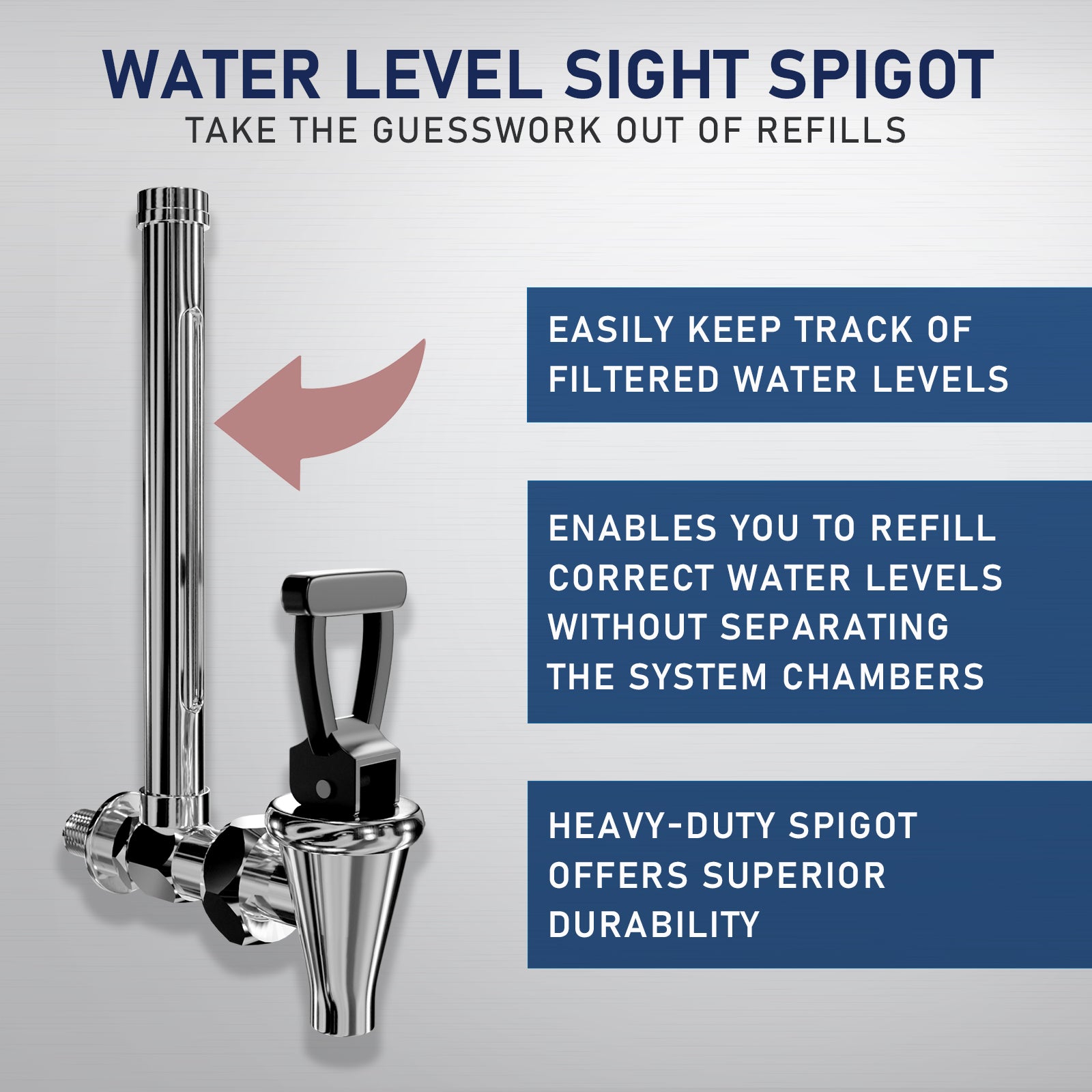 WATER LEVEL SIGHT SPIGOT
TAKE THE GUESSWORK OUT OF REFILLS

EASILY KEEP TRACK OF FILTERED WATER LEVELS

ENABLES YOU TO REFILL CORRECT WATER LEVELS WITHOUT SEPARATING THE SYSTEM CHAMBERS

HEAVY-DUTY SPIGOT OFFERS SUPERIOR DURABILITY